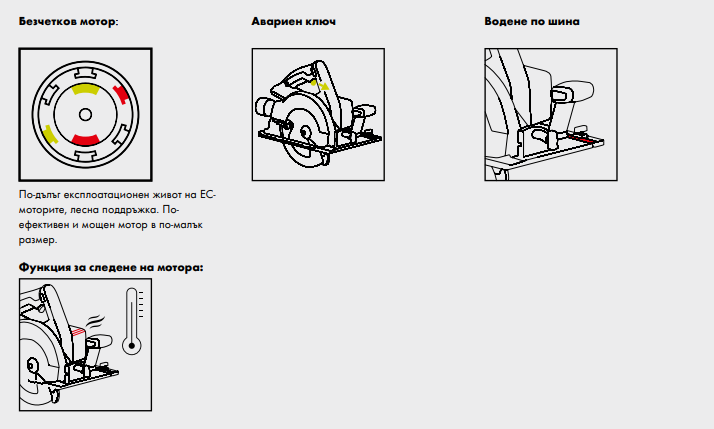 Безчетков мотор:

По-дълъг експлоатационен живот на EC-моторите, лесна поддръжка. По-ефективен и мощен мотор в по-малък размер.

Функция за следене на мотора:

Авариен ключ

Водене по шина